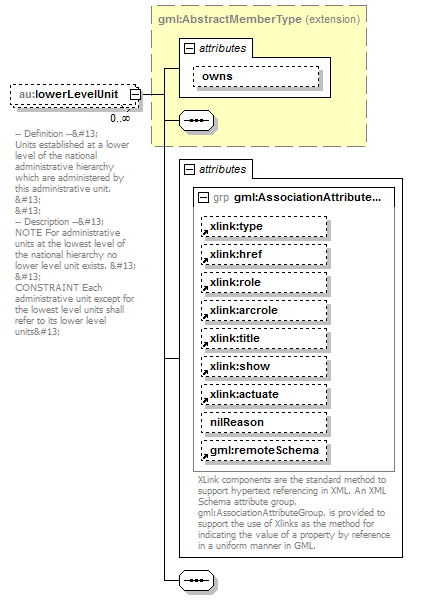 gml:AbstractMemberType (extension)

attributes

owns

au:lowerLevelUnit

0..∞

-- Definition --&#13; Units established at a lower level of the national administrative hierarchy which are administered by this administrative unit. &#13; &#13; -- Description --&#13; NOTE For administrative units at the lowest level of the national hierarchy no lower level unit exists. &#13; &#13; CONSTRAINT Each administrative unit except for the lowest level units shall refer to its lower level units&#13;

attributes

grp gml:AssociationAttribute...

xlink:type

xlink:href

xlink:role

xlink:arcrole

xlink:title

xlink:show

xlink:actuate

nilReason

gml:remoteSchema

XLink components are the standard method to support hypertext referencing in XML. An XML Schema attribute group, gml:AssociationAttributeGroup, is provided to support the use of Xlinks as the method for indicating the value of a property by reference in a uniform manner in GML.